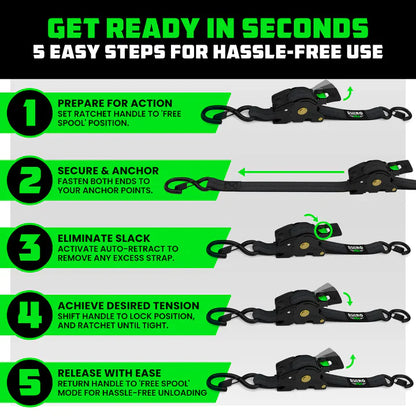 GET READY IN SECONDS
5 EASY STEPS FOR HASSLE-FREE USE

1
PREPARE FOR ACTION
SET RATCHET HANDLE TO 'FREE SPOOL' POSITION.

2
SECURE & ANCHOR
FASTEN BOTH ENDS TO YOUR ANCHOR POINTS.

3
ELIMINATE SLACK
ACTIVATE AUTO-RETRACT TO REMOVE ANY EXCESS STRAP.

4
ACHIEVE DESIRED TENSION
SHIFT HANDLE TO LOCK POSITION, AND RATCHET UNTIL TIGHT.

5
RELEASE WITH EASE
RETURN HANDLE TO 'FREE SPOOL' MODE FOR HASSLE-FREE UNLOADING